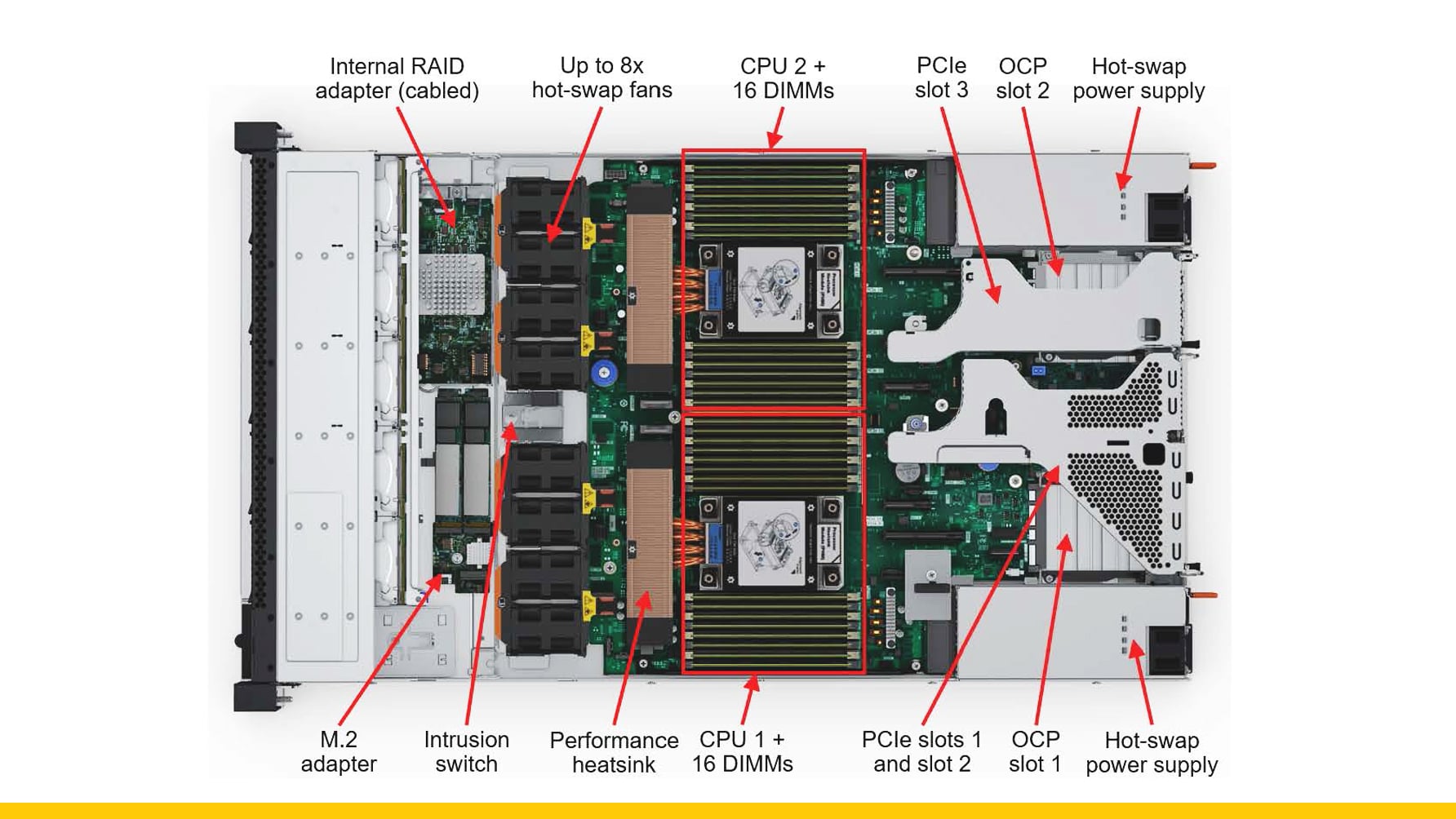 Internal RAID adapter (cabled)

Up to 8x hot-swap fans

CPU 2 + 16 DIMMs

PCIe slot 3

OCP slot 2

Hot-swap power supply

M.2 adapter

Intrusion switch

Performance heatsink

CPU 1 + 16 DIMMs

PCIe slots 1 and slot 2

OCP slot 1

Hot-swap power supply